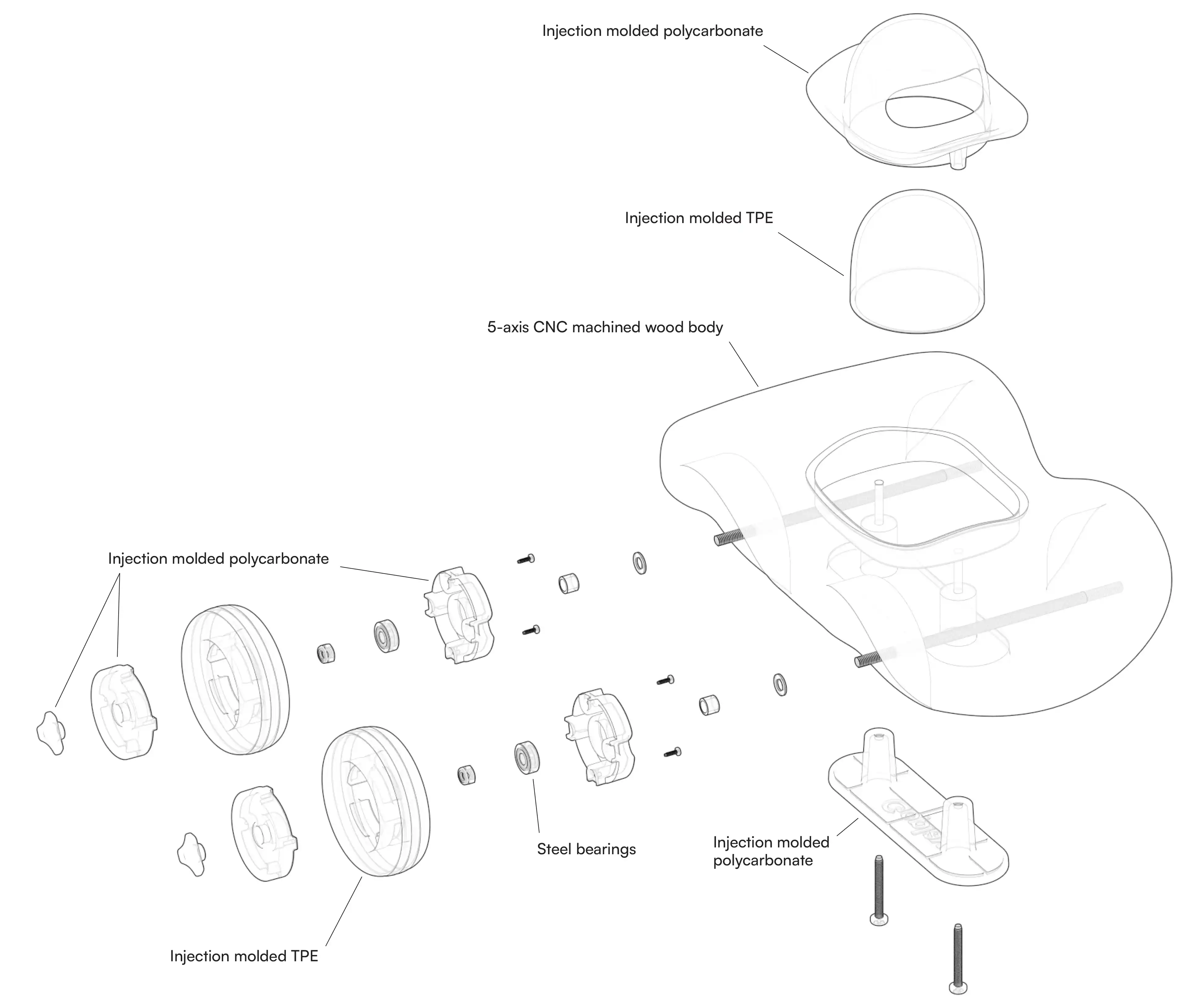 Injection molded polycarbonate

Injection molded TPE

5-axis CNC machined wood body

Injection molded polycarbonate

Steel bearings

Injection molded polycarbonate

Injection molded TPE